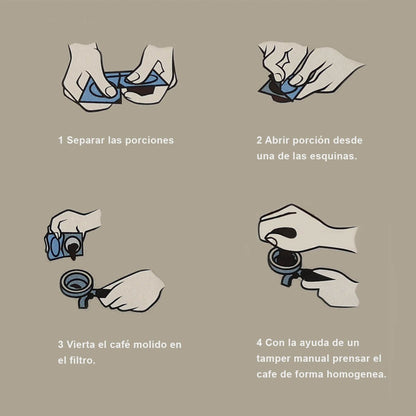 1 Separar las porciones

2 Abrir porción desde una de las esquinas.

3 Vierta el café molido en el filtro.

4 Con la ayuda de un tamper manual prensar el cafe de forma homogenea.